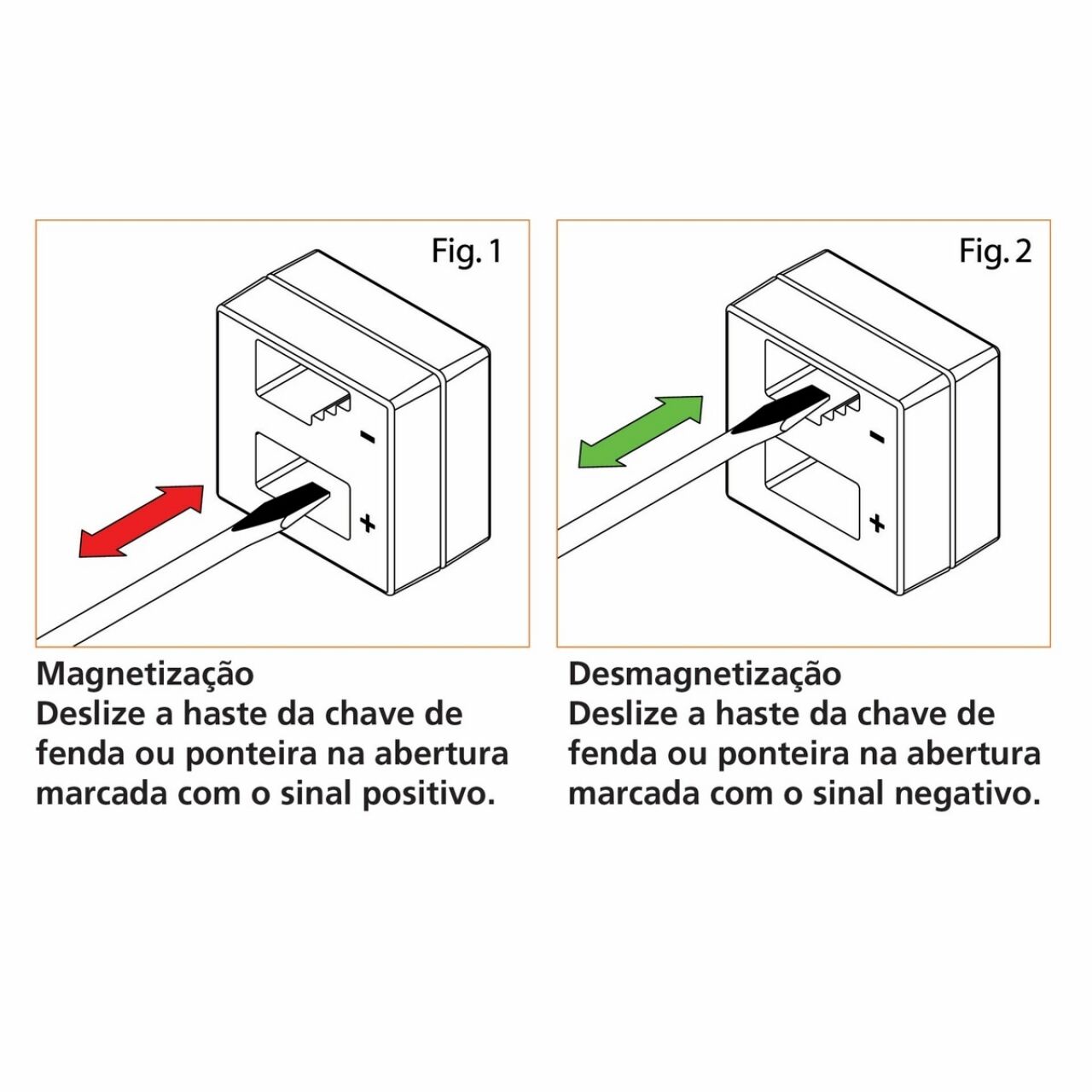 Fig. 1

-

+

Magnetização
Deslize a haste da chave de fenda ou ponteira na abertura marcada com o sinal positivo.

Fig. 2

-

+

Desmagnetização
Deslize a haste da chave de fenda ou ponteira na abertura marcada com o sinal negativo.